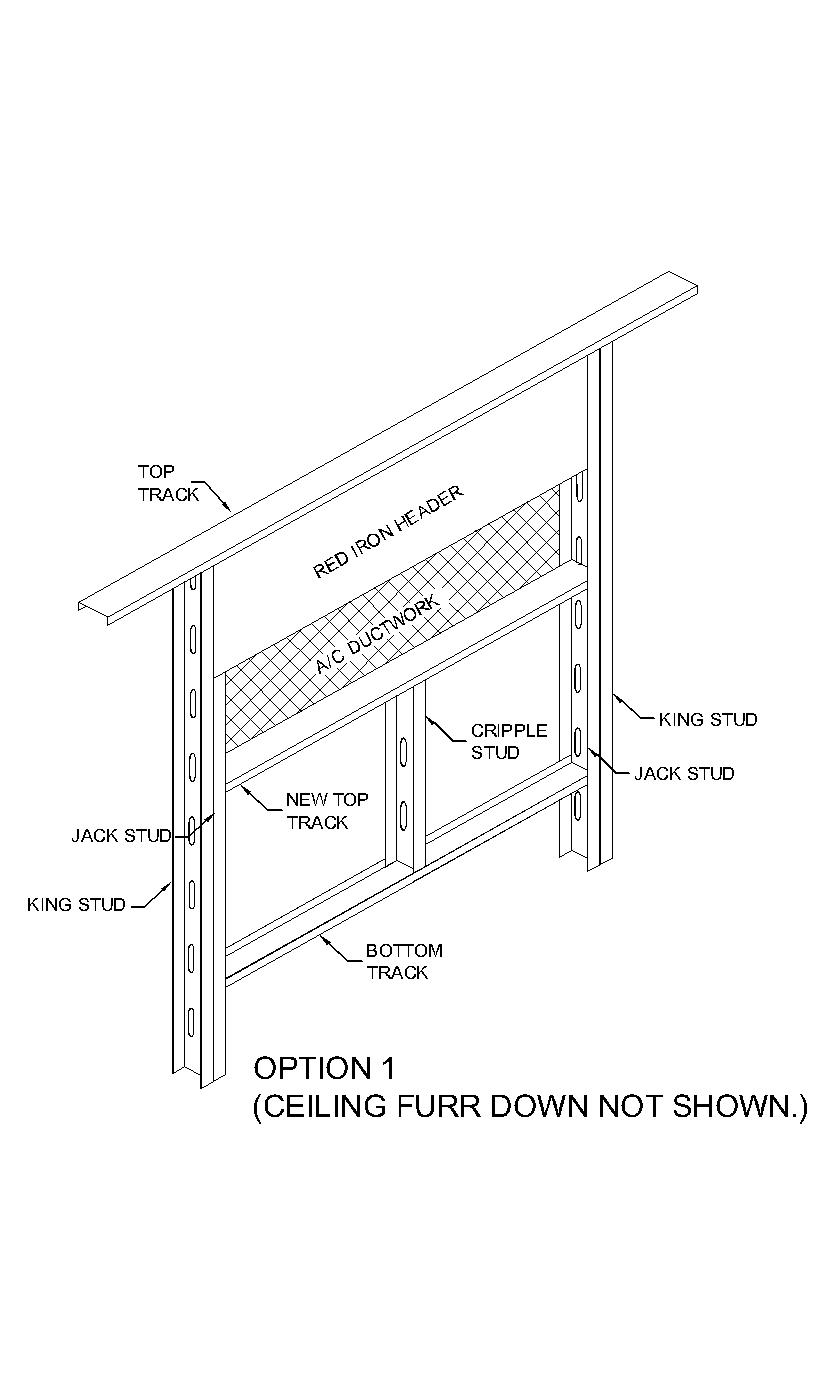 TOP TRACK

RED IRON HEADER

A/C DUCTWORK

KING STUD

CRIPPLE STUD

JACK STUD

NEW TOP TRACK

JACK STUD

KING STUD

BOTTOM TRACK

OPTION 1
(CEILING FURR DOWN NOT SHOWN.)