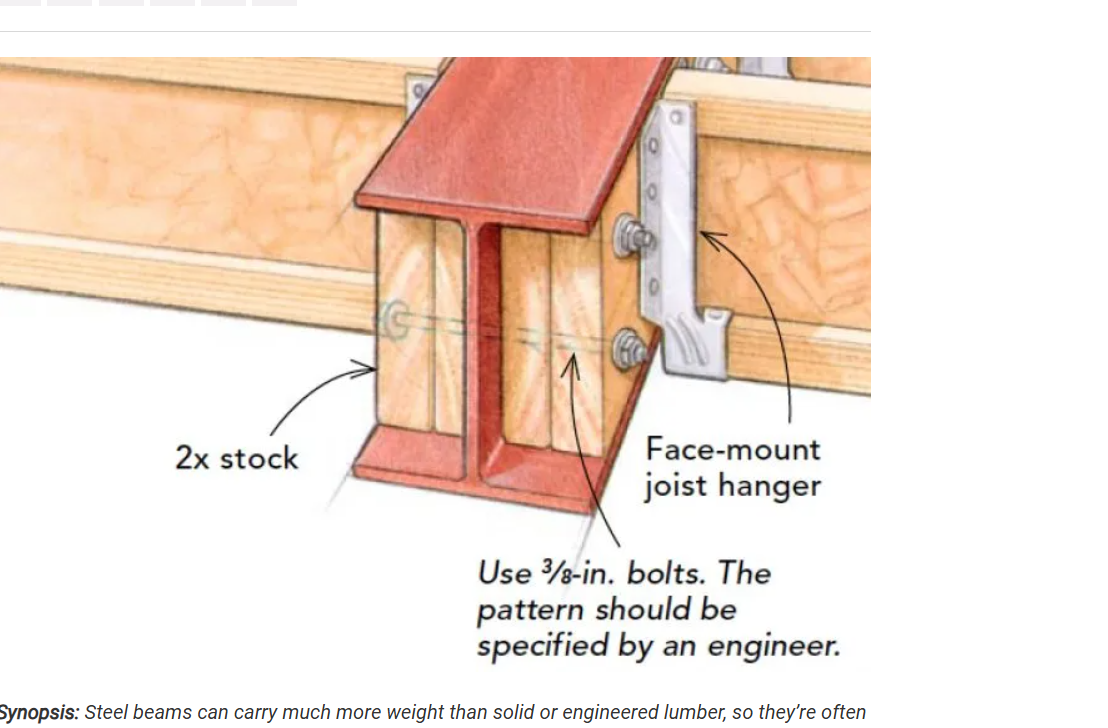 2x stock

Face-mount joist hanger

Use $\frac{3}{8}$-in. bolts. The pattern should be specified by an engineer.

Synopsis: Steel beams can carry much more weight than solid or engineered lumber, so they're often